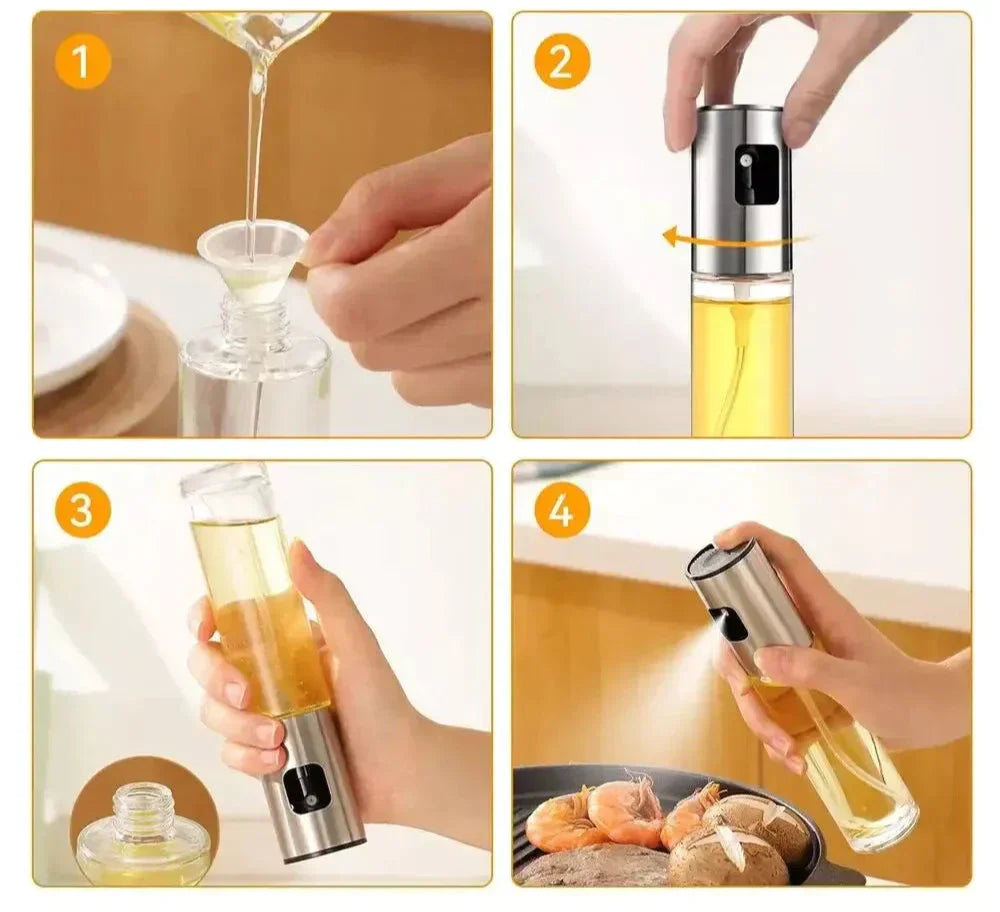 1

2

3

4